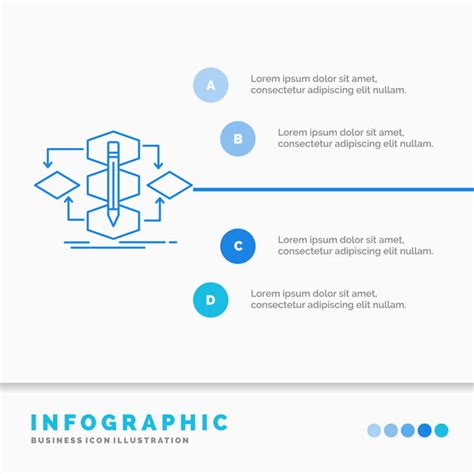 A
Lorem ipsum dolor sit amet, consectetur adipiscing elit nullam.

B
Lorem ipsum dolor sit amet, consectetur adipiscing elit nullam.

C
Lorem ipsum dolor sit amet, consectetur adipiscing elit nullam.

D
Lorem ipsum dolor sit amet, consectetur adipiscing elit nullam.

INFOGRAPHIC
BUSINESS ICON ILLUSTRATION