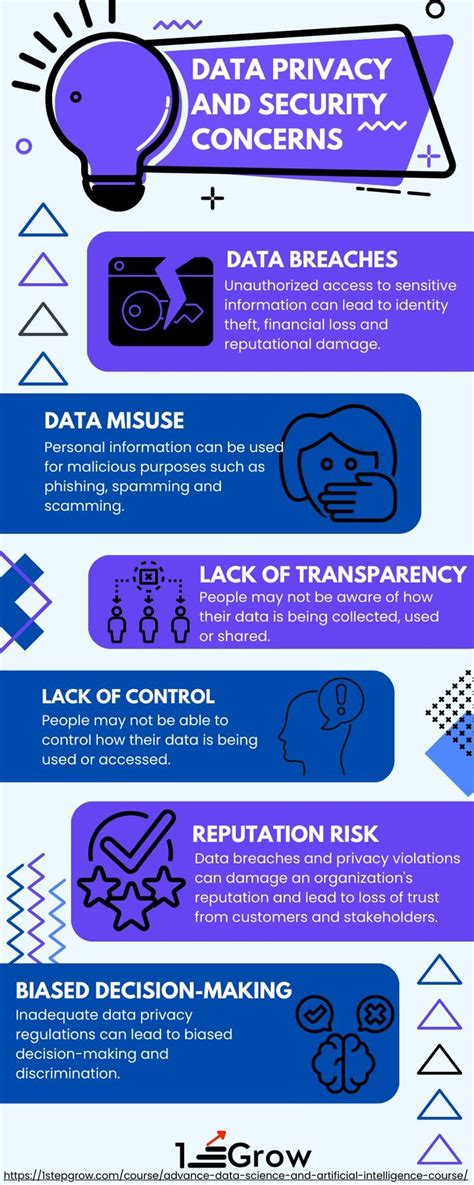 DATA PRIVACY AND SECURITY CONCERNS

DATA BREACHES
Unauthorized access to sensitive information can lead to identity theft, financial loss and reputational damage.

DATA MISUSE
Personal information can be used for malicious purposes such as phishing, spamming and scamming.

LACK OF TRANSPARENCY
People may not be aware of how their data is being collected, used or shared.

LACK OF CONTROL
People may not be able to control how their data is being used or accessed.

REPUTATION RISK
Data breaches and privacy violations can damage an organization's reputation and lead to loss of trust from customers and stakeholders.

BIASED DECISION-MAKING
Inadequate data privacy regulations can lead to biased decision-making and discrimination.

1 Grow
https://1stepgrow.com/course/advance-data-science-and-artificial-intelligence-course/