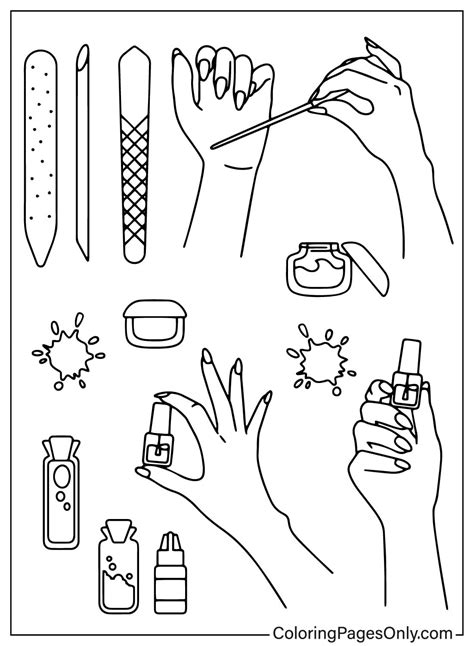 ColoringPagesOnly.com