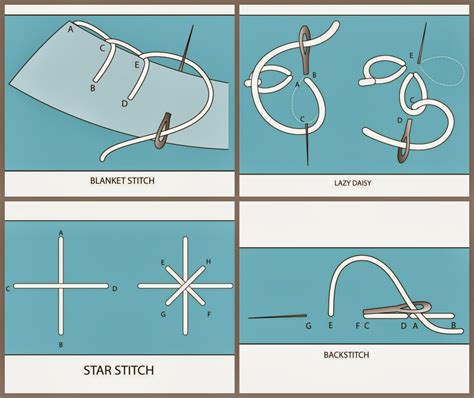 A
C
E
B
D

BLANKET STITCH

B
A
C
E
C
D

LAZY DAISY

A
C
D
B

E
H
G
F

STAR STITCH

G E F C D A B

BACKSTITCH