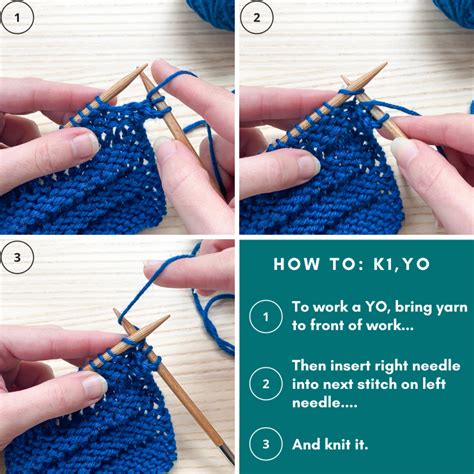 1

2

3

HOW TO: K1,YO

1 To work a YO, bring yarn to front of work...

2 Then insert right needle into next stitch on left needle....

3 And knit it.