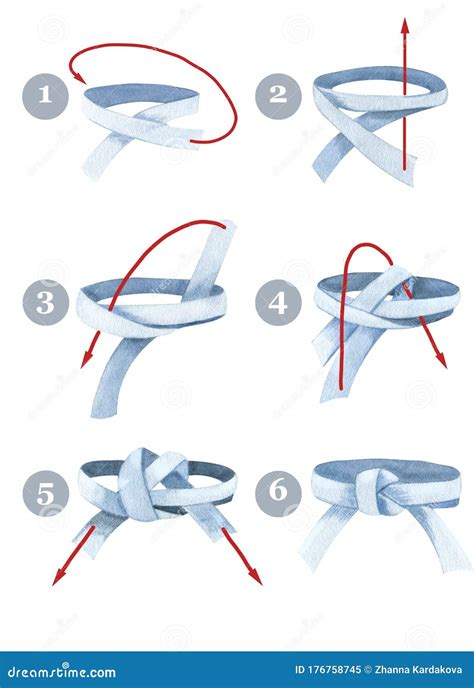 1

2

3

4

5

6

dreamstime.com

ID 176758745 © Zhanna Kardakova