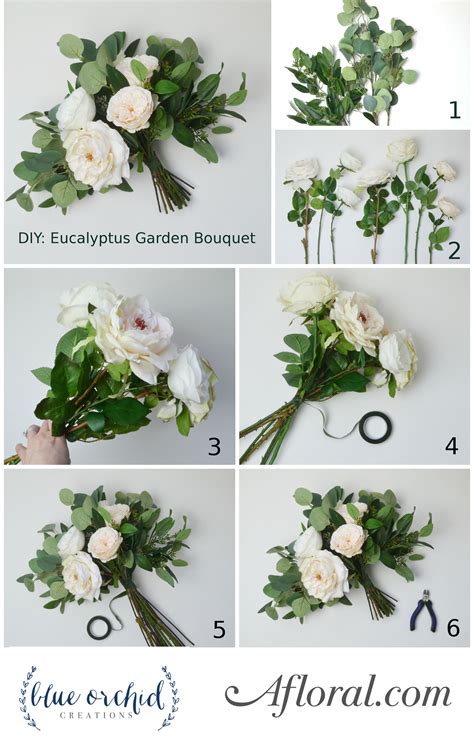 DIY: Eucalyptus Garden Bouquet

1

2

3

4

5

6

blue orchid
CREATIONS

Afloral.com