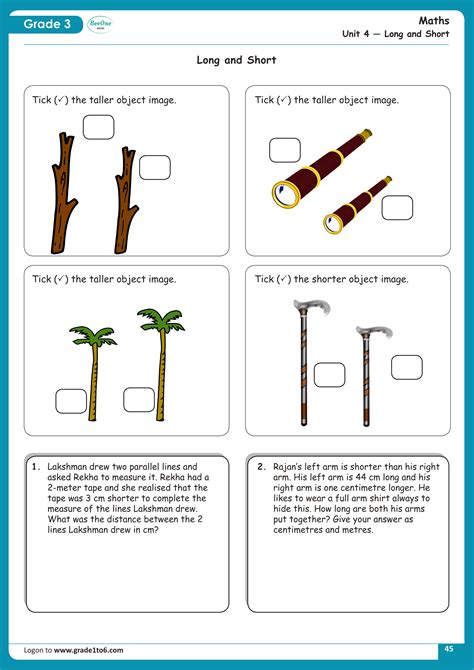 Grade 3

BeeOne

Maths
Unit 4 — Long and Short

Long and Short

Tick (✓) the taller object image.

Tick (✓) the taller object image.

Tick (✓) the taller object image.

Tick (✓) the shorter object image.

1. Lakshman drew two parallel lines and asked Rekha to measure it. Rekha had a 2-meter tape and she realised that the tape was 3 cm shorter to complete the measure of the lines Lakshman drew. What was the distance between the 2 lines Lakshman drew in cm?

2. Rajan's left arm is shorter than his right arm. His left arm is 44 cm long and his right arm is one centimetre longer. He likes to wear a full arm shirt always to hide this. How long are both his arms put together? Give your answer as centimetres and metres.

Logon to www.grade1to6.com

45