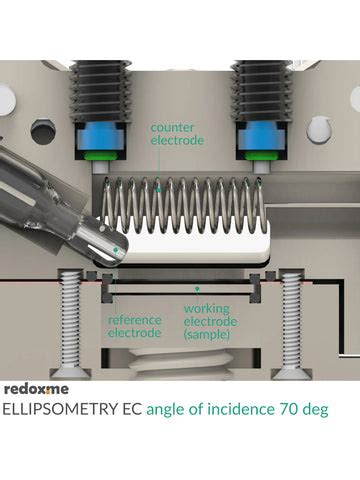 counter electrode

reference electrode

working electrode (sample)

redox.me

ELLIPSOMETRY EC angle of incidence 70 deg