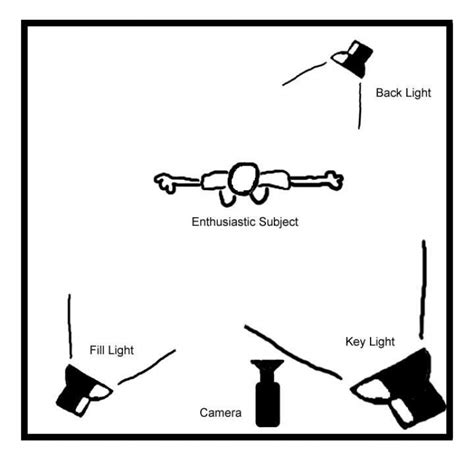 Back Light

Enthusiastic Subject

Fill Light

Key Light

Camera