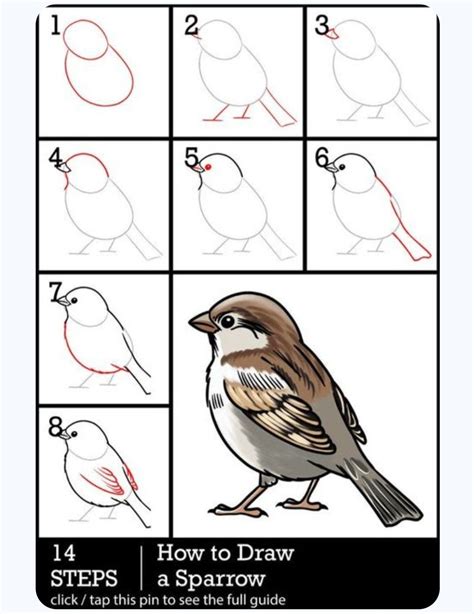 1

2

3

4

5

6

7

8

14 STEPS

How to Draw a Sparrow

click / tap this pin to see the full guide