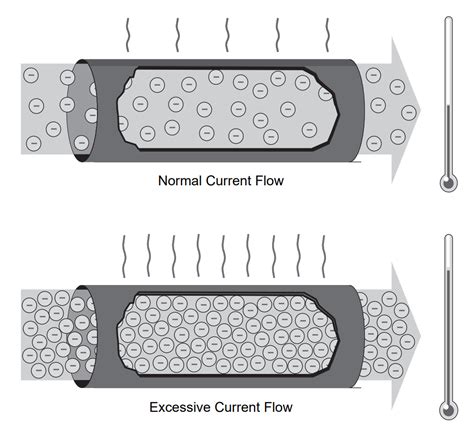 Normal Current Flow

Excessive Current Flow