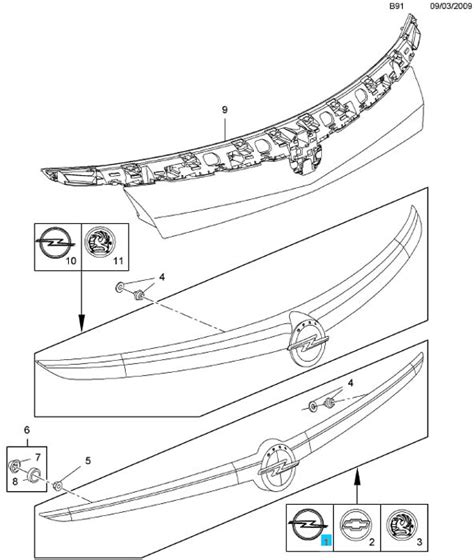 B91 09/03/2009

9

10 11

4

4

6

7

8

5

1 2 3