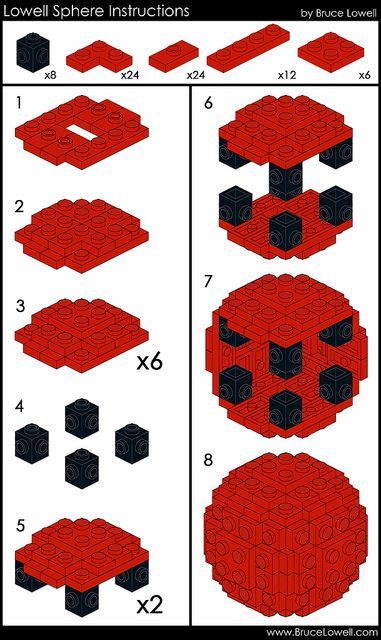 Lowell Sphere Instructions

by Bruce Lowell

x8 x24 x24 x12 x6

1

2

3

x6

4

5

x2

6

7

8

www.BruceLowell.com