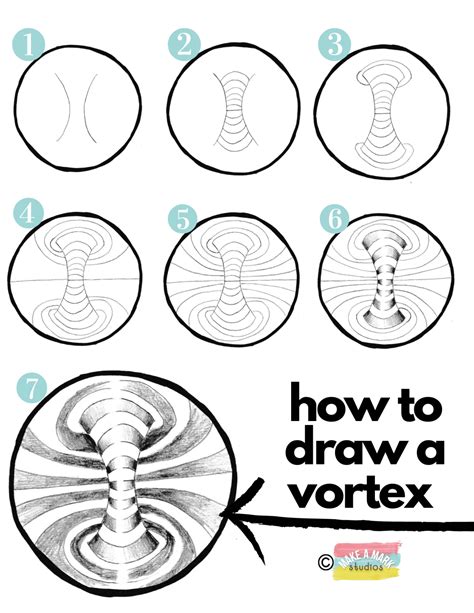 1

2

3

4

5

6

7

how to draw a vortex

© MAKE A MARK studios