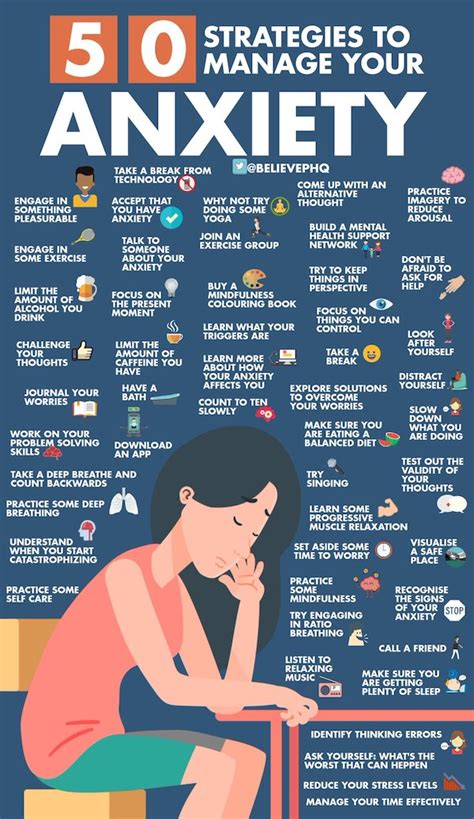 50 STRATEGIES TO MANAGE YOUR ANXIETY

@BELIEVEPHQ

ENGAGE IN SOMETHING PLEASURABLE

ENGAGE IN SOME EXERCISE

LIMIT THE AMOUNT OF ALCOHOL YOU DRINK

CHALLENGE YOUR THOUGHTS

JOURNAL YOUR WORRIES

WORK ON YOUR PROBLEM SOLVING SKILLS

TAKE A DEEP BREATHE AND COUNT BACKWARDS

PRACTICE SOME DEEP BREATHING

UNDERSTAND WHEN YOU START CATASTROPHIZING

PRACTICE SOME SELF CARE

TAKE A BREAK FROM TECHNOLOGY

ACCEPT THAT YOU HAVE ANXIETY

TALK TO SOMEONE ABOUT YOUR ANXIETY

FOCUS ON THE PRESENT MOMENT

LIMIT THE AMOUNT OF CAFFEINE YOU HAVE

HAVE A BATH

DOWNLOAD AN APP

WHY NOT TRY DOING SOME YOGA

JOIN AN EXERCISE GROUP

BUY A MINDFULNESS COLOURING BOOK

LEARN WHAT YOUR TRIGGERS ARE

LEARN MORE ABOUT HOW YOUR ANXIETY AFFECTS YOU

COUNT TO TEN SLOWLY

COME UP WITH AN ALTERNATIVE THOUGHT

BUILD A MENTAL HEALTH SUPPORT NETWORK

TRY TO KEEP THINGS IN PERSPECTIVE

FOCUS ON THINGS YOU CAN CONTROL

TAKE A BREAK

EXPLORE SOLUTIONS TO OVERCOME YOUR WORRIES

MAKE SURE YOU ARE EATING A BALANCED DIET

TRY SINGING

LEARN SOME PROGRESSIVE MUSCLE RELAXATION

SET ASIDE SOME TIME TO WORRY

PRACTICE SOME MINDFULNESS

TRY ENGAGING IN RATIO BREATHING

LISTEN TO RELAXING MUSIC

PRACTICE IMAGERY TO REDUCE AROUSAL

DON'T BE AFRAID TO ASK FOR HELP

LOOK AFTER YOURSELF

DISTRACT YOURSELF

SLOW DOWN WHAT YOU ARE DOING

TEST OUT THE VALIDITY OF YOUR THOUGHTS

VISUALISE A SAFE PLACE

RECOGNISE THE SIGNS OF YOUR ANXIETY

STOP

CALL A FRIEND

MAKE SURE YOU ARE GETTING PLENTY OF SLEEP

IDENTIFY THINKING ERRORS

ASK YOURSELF: WHAT'S THE WORST THAT CAN HEPPEN

REDUCE YOUR STRESS LEVELS

MANAGE YOUR TIME EFFECTIVELY