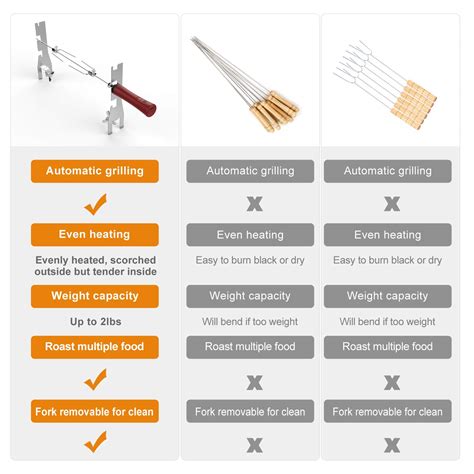 Automatic grilling

✓

Even heating

Evenly heated, scorched outside but tender inside

Weight capacity

Up to 2lbs

Roast multiple food

✓

Fork removable for clean

✓

Automatic grilling

X

Even heating

Easy to burn black or dry

Weight capacity

Will bend if too weight

Roast multiple food

X

Fork removable for clean

X

Automatic grilling

X

Even heating

Easy to burn black or dry

Weight capacity

Will bend if too weight

Roast multiple food

X

Fork removable for clean

X