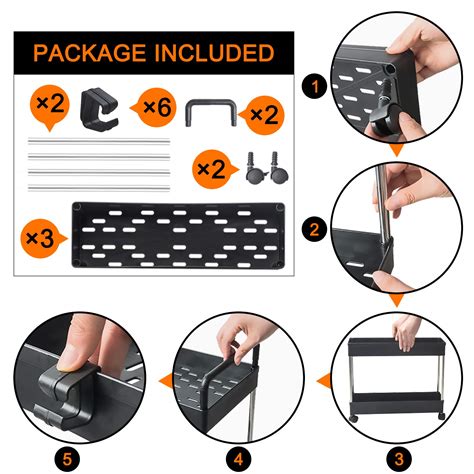 PACKAGE INCLUDED

×2

×6

×2

×2

×3

1

2

3

4

5