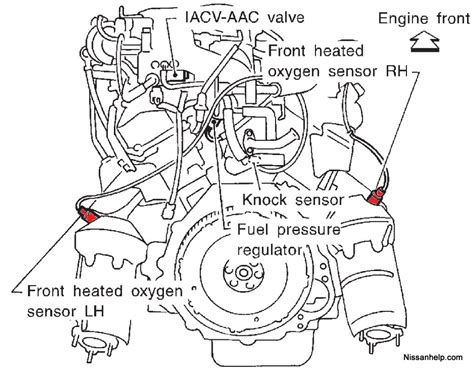 IACV-AAC valve

Engine front

Front heated oxygen sensor RH

Knock sensor

Fuel pressure regulator

Front heated oxygen sensor LH

Nissanhelp.com