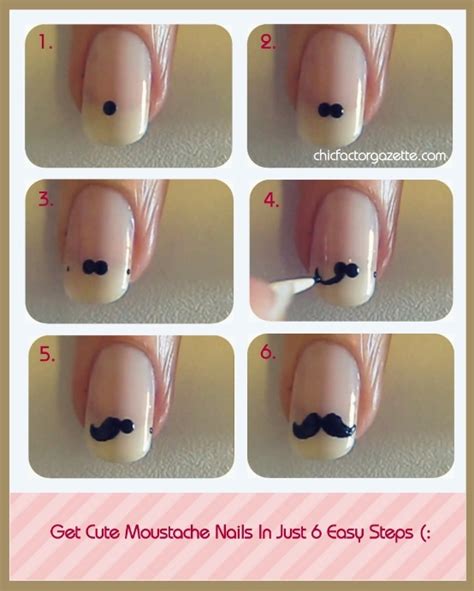 1.

2.

chicfactorgazette.com

3.

4.

5.

6.

Get Cute Moustache Nails In Just 6 Easy Steps (: