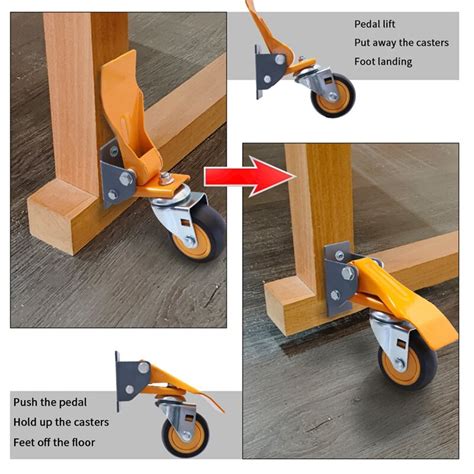 Pedal lift
Put away the casters
Foot landing

Push the pedal
Hold up the casters
Feet off the floor