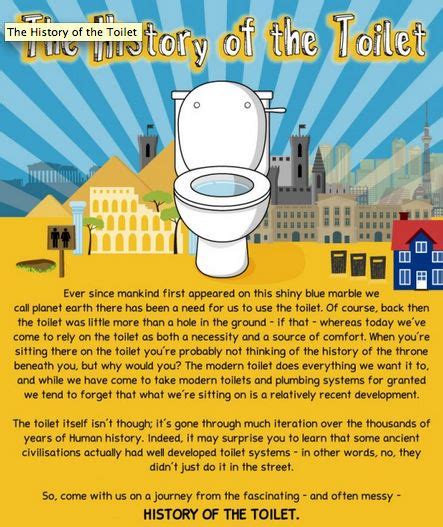 The History of the Toilet

The History of the Toilet

Ever since mankind first appeared on this shiny blue marble we call planet earth there has been a need for us to use the toilet. Of course, back then the toilet was little more than a hole in the ground - if that - whereas today we've come to rely on the toilet as both a necessity and a source of comfort. When you're sitting there on the toilet you're probably not thinking of the history of the throne beneath you, but why would you? The modern toilet does everything we want it to, and while we have come to take modern toilets and plumbing systems for granted we tend to forget that what we're sitting on is a relatively recent development.

The toilet itself isn't though; it's gone through much iteration over the thousands of years of Human history. Indeed, it may surprise you to learn that some ancient civilisations actually had well developed toilet systems - in other words, no, they didn't just do it in the street.

So, come with us on a journey from the fascinating - and often messy -
HISTORY OF THE TOILET.