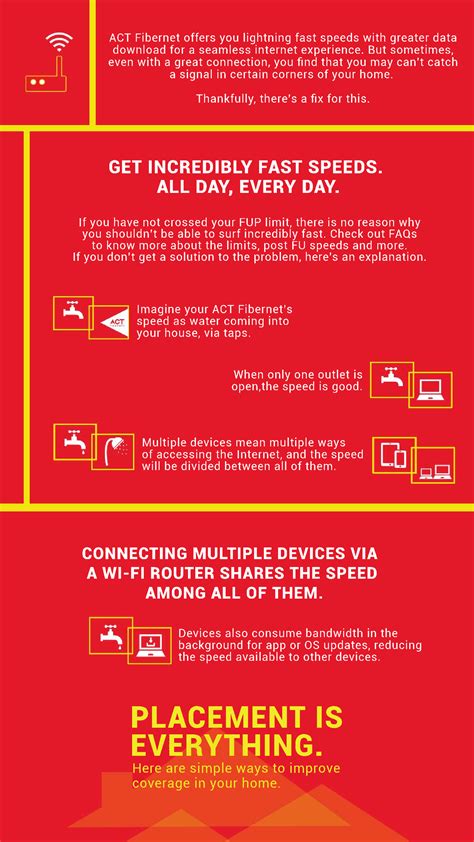 ACT Fibernet offers you lightning fast speeds with greater data download for a seamless internet experience. But sometimes, even with a great connection, you find that you may can't catch a signal in certain corners of your home.

Thankfully, there's a fix for this.

GET INCREDIBLY FAST SPEEDS. ALL DAY, EVERY DAY.

If you have not crossed your FUP limit, there is no reason why you shouldn't be able to surf incredibly fast. Check out FAQs to know more about the limits, post FU speeds and more. If you don't get a solution to the problem, here's an explanation.

ACT

Imagine your ACT Fibernet's speed as water coming into your house, via taps.

When only one outlet is open,the speed is good.

Multiple devices mean multiple ways of accessing the Internet, and the speed will be divided between all of them.

CONNECTING MULTIPLE DEVICES VIA A WI-FI ROUTER SHARES THE SPEED AMONG ALL OF THEM.

Devices also consume bandwidth in the background for app or OS updates, reducing the speed available to other devices.

PLACEMENT IS EVERYTHING.

Here are simple ways to improve coverage in your home.