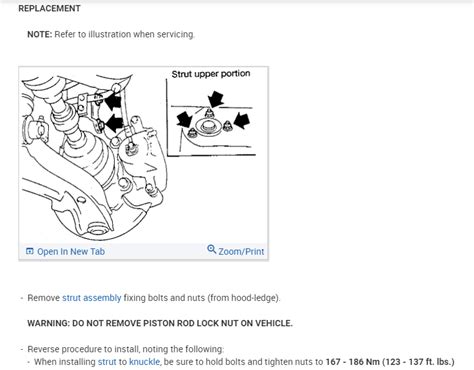 REPLACEMENT

NOTE: Refer to illustration when servicing.

Strut upper portion

Open In New Tab

Zoom/Print

- Remove strut assembly fixing bolts and nuts (from hood-ledge).

WARNING: DO NOT REMOVE PISTON ROD LOCK NUT ON VEHICLE.

- Reverse procedure to install, noting the following:
- When installing strut to knuckle, be sure to hold bolts and tighten nuts to 167 - 186 Nm (123 - 137 ft. lbs.)