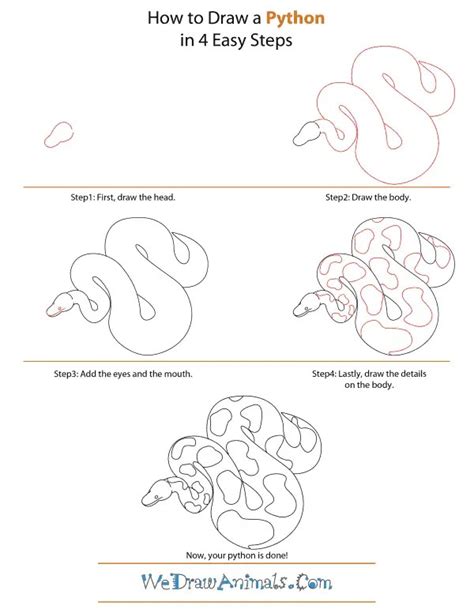 How to Draw a Python
in 4 Easy Steps

Step1: First, draw the head.

Step2: Draw the body.

Step3: Add the eyes and the mouth.

Step4: Lastly, draw the details on the body.

Now, your python is done!

WeDrawAnimals.Com