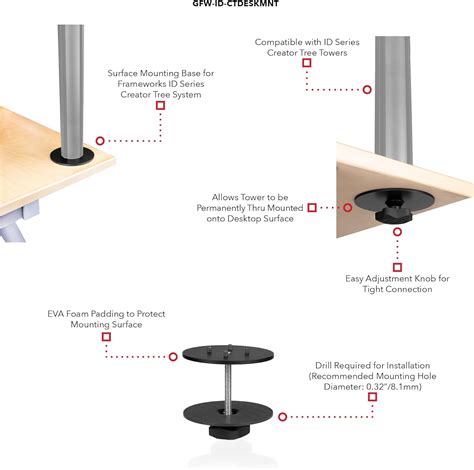 GFW-ID-CTDESKMNT

Surface Mounting Base for Frameworks ID Series Creator Tree System

Compatible with ID Series Creator Tree Towers

Allows Tower to be Permanently Thru Mounted onto Desktop Surface

Easy Adjustment Knob for Tight Connection

EVA Foam Padding to Protect Mounting Surface

Drill Required for Installation (Recommended Mounting Hole Diameter: 0.32"/8.1mm)