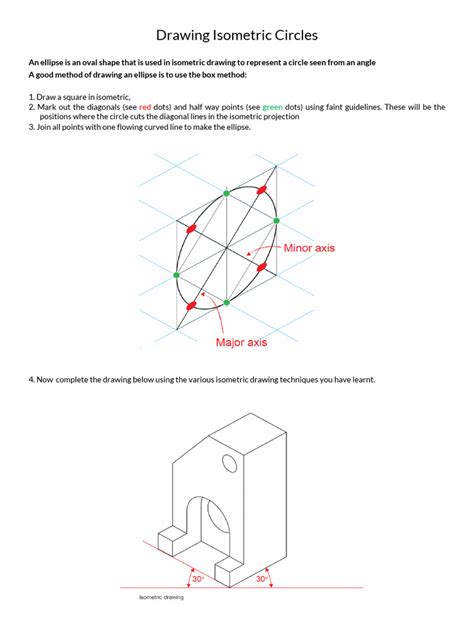 Drawing Isometric Circles

An ellipse is an oval shape that is used in isometric drawing to represent a circle seen from an angle
A good method of drawing an ellipse is to use the box method:

1. Draw a square in isometric,
2. Mark out the diagonals (see red dots) and half way points (see green dots) using faint guidelines. These will be the positions where the circle cuts the diagonal lines in the isometric projection
3. Join all points with one flowing curved line to make the ellipse.

Minor axis

Major axis

4. Now complete the drawing below using the various isometric drawing techniques you have learnt.

30°

30°

Isometric drawing