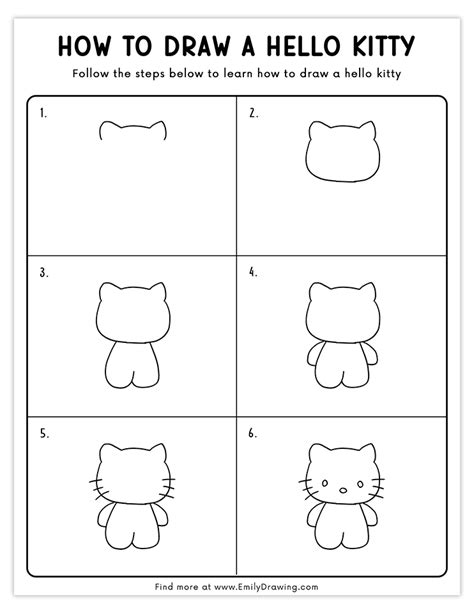 HOW TO DRAW A HELLO KITTY

Follow the steps below to learn how to draw a hello kitty

1.

2.

3.

4.

5.

6.

Find more at www.EmilyDrawing.com