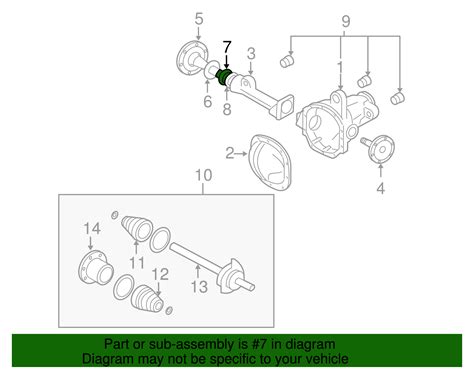 5
9
7
3
1
6
8
2
4
10
14
11
12
13
Part or sub-assembly is #7 in diagram
Diagram may not be specific to your vehicle