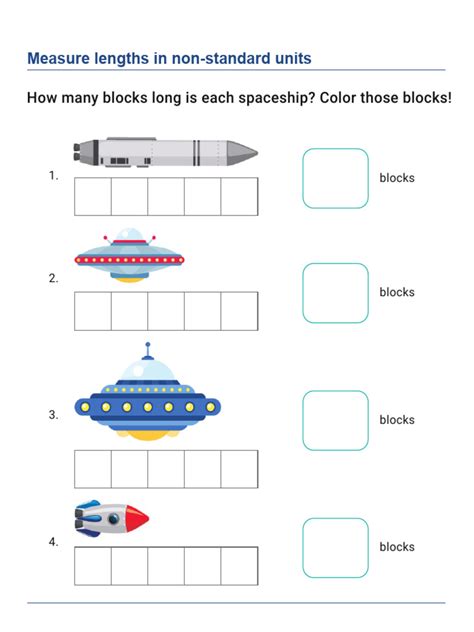 Measure lengths in non-standard units

How many blocks long is each spaceship? Color those blocks!

1.

blocks

2.

blocks

3.

blocks

4.

blocks