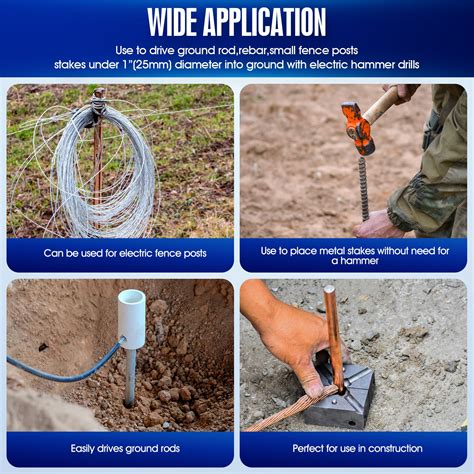 WIDE APPLICATION

Use to drive ground rod,rebar,small fence posts stakes under 1"(25mm) diameter into ground with electric hammer drills

Can be used for electric fence posts

Use to place metal stakes without need for a hammer

Easily drives ground rods

Perfect for use in construction