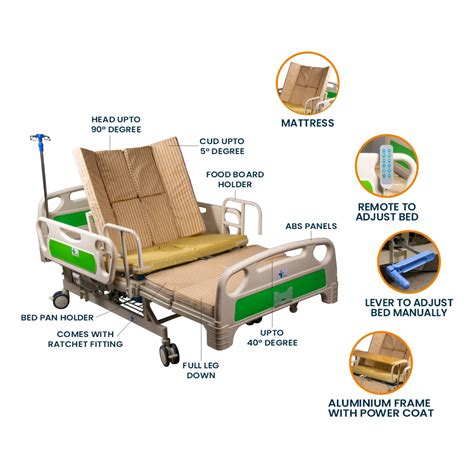 HEAD UPTO 90° DEGREE

CUD UPTO 5° DEGREE

FOOD BOARD HOLDER

ABS PANELS

BED PAN HOLDER

COMES WITH RATCHET FITTING

FULL LEG DOWN

UPTO 40° DEGREE

MATTRESS

REMOTE TO ADJUST BED

LEVER TO ADJUST BED MANUALLY

ALUMINIUM FRAME WITH POWER COAT