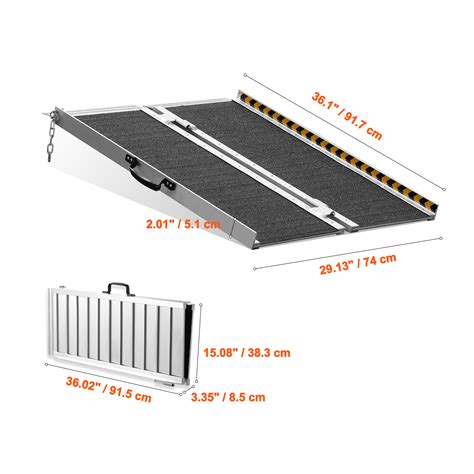 36.1" / 91.7 cm

2.01" / 5.1 cm

29.13" / 74 cm

15.08" / 38.3 cm

36.02" / 91.5 cm

3.35" / 8.5 cm