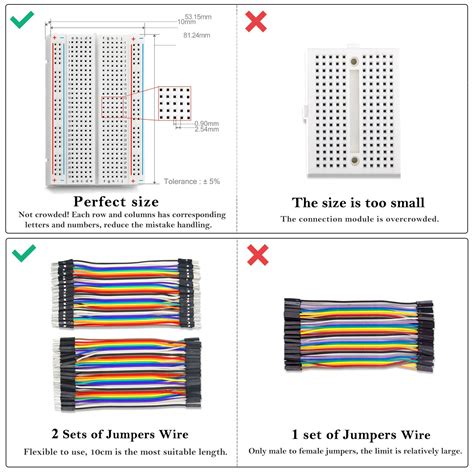 53.15mm
10mm
81.24mm
0.90mm
2.54mm
Tolerance : ± 5%

Perfect size
Not crowded! Each row and columns has corresponding letters and numbers, reduce the mistake handling.

The size is too small
The connection module is overcrowded.

2 Sets of Jumpers Wire
Flexible to use, 10cm is the most suitable length.

1 set of Jumpers Wire
Only male to female jumpers, the limit is relatively large.