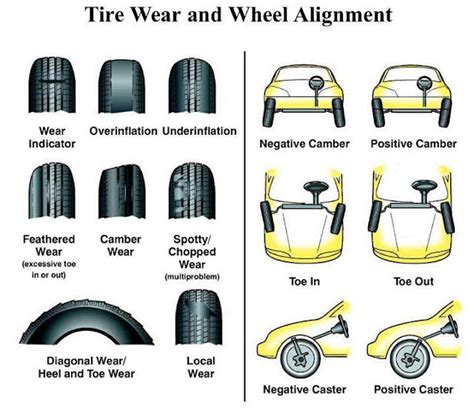 Tire Wear and Wheel Alignment

Wear Indicator

Overinflation

Underinflation

Feathered Wear (excessive toe in or out)

Camber Wear

Spotty/ Chopped Wear (multiproblem)

Diagonal Wear/ Heel and Toe Wear

Local Wear

Negative Camber

Positive Camber

Toe In

Toe Out

Negative Caster

Positive Caster