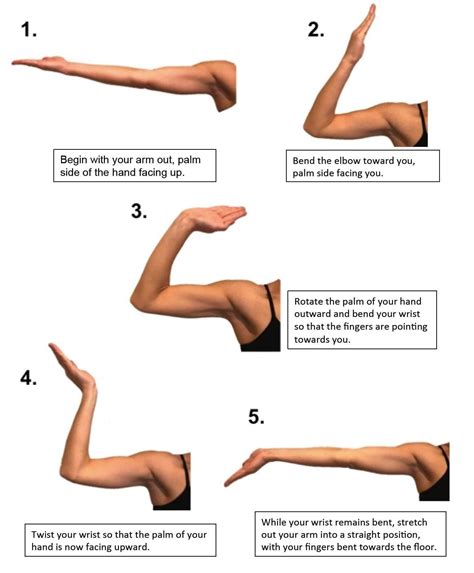 1.

Begin with your arm out, palm side of the hand facing up.

2.

Bend the elbow toward you, palm side facing you.

3.

Rotate the palm of your hand outward and bend your wrist so that the fingers are pointing towards you.

4.

Twist your wrist so that the palm of your hand is now facing upward.

5.

While your wrist remains bent, stretch out your arm into a straight position, with your fingers bent towards the floor.