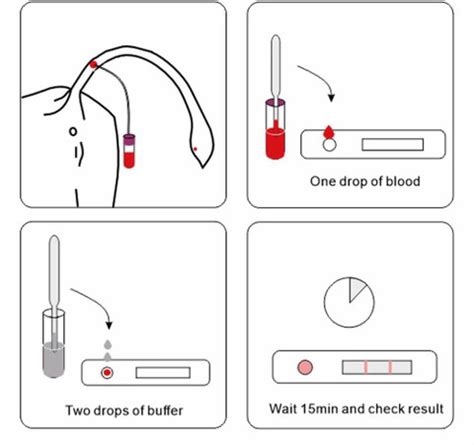 One drop of blood

Two drops of buffer

Wait 15min and check result