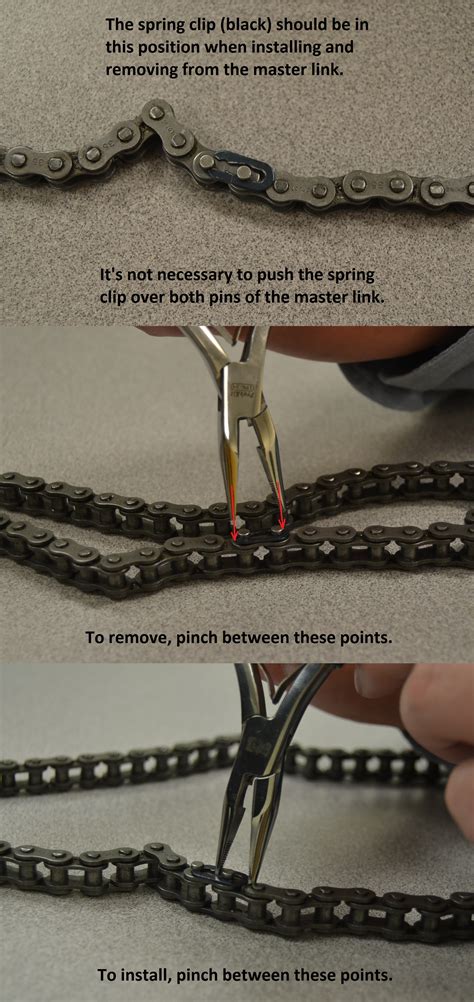 The spring clip (black) should be in this position when installing and removing from the master link.

It's not necessary to push the spring clip over both pins of the master link.

To remove, pinch between these points.

To install, pinch between these points.