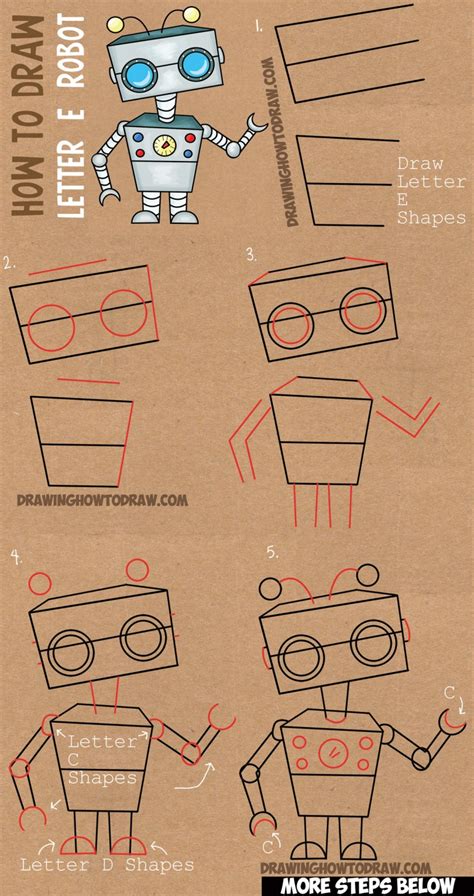 HOW TO DRAW
LETTER E ROBOT

DRAWINGHOWTODRAW.COM

1.

Draw Letter E Shapes

2.

3.

DRAWINGHOWTODRAW.COM

4.

Letter C Shapes

Letter D Shapes

5.

C

C

DRAWINGHOWTODRAW.COM

MORE STEPS BELOW