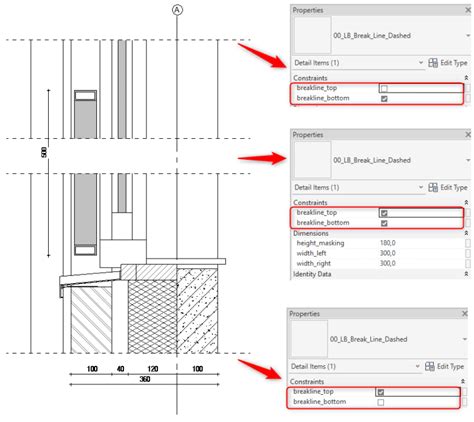 A

500

100 40 120 100
360

Properties
00_LB_Break_Line_Dashed
Detail Items (1)
Edit Type
Constraints
breakline_top
breakline_bottom

Properties
00_LB_Break_Line_Dashed
Detail Items (1)
Edit Type
Constraints
breakline_top
breakline_bottom
Dimensions
height_masking 180,0
width_left 300,0
width_right 300,0
Identity Data

Properties
00_LB_Break_Line_Dashed
Detail Items (1)
Edit Type
Constraints
breakline_top
breakline_bottom