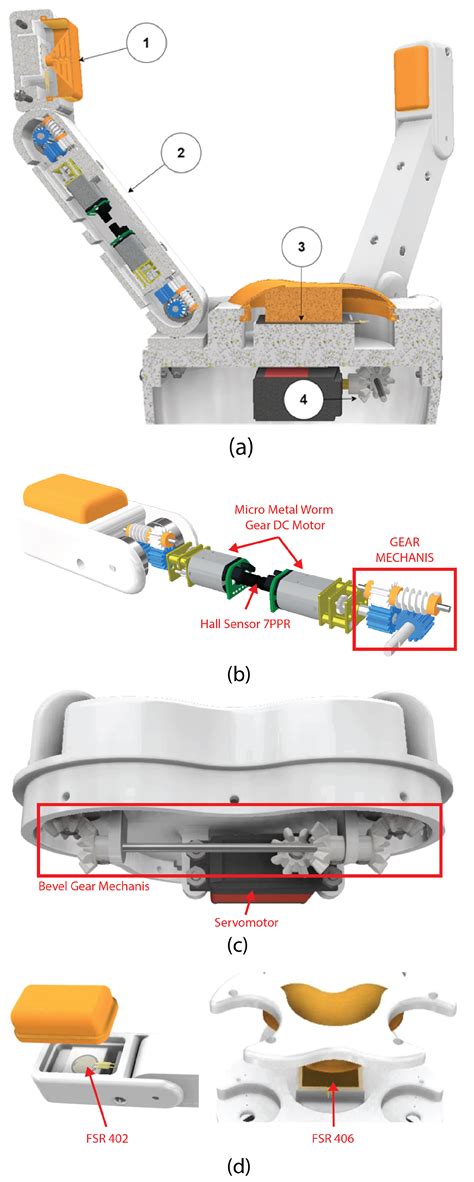 1
2
3
4
(a)

Micro Metal Worm Gear DC Motor
GEAR MECHANIS
Hall Sensor 7PPR
(b)

Bevel Gear Mechanis
Servomotor
(c)

FSR 402
FSR 406
(d)