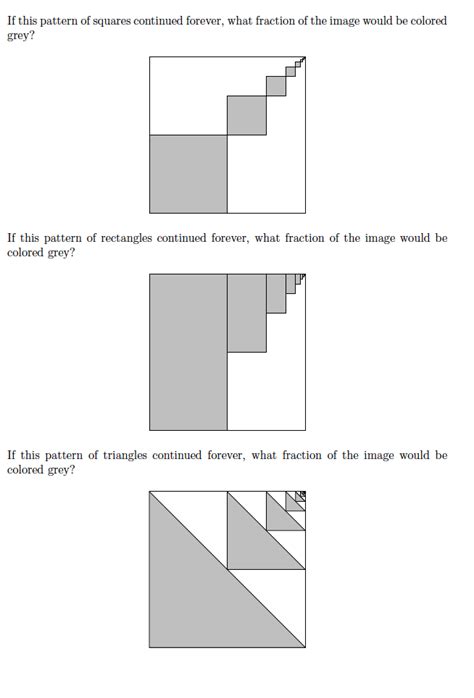 If this pattern of squares continued forever, what fraction of the image would be colored grey?

If this pattern of rectangles continued forever, what fraction of the image would be colored grey?

If this pattern of triangles continued forever, what fraction of the image would be colored grey?