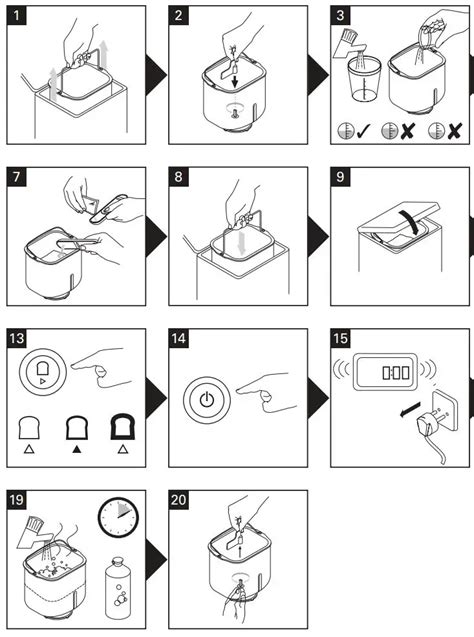 1
2
3
7
8
9
13
14
15
0:00
19
20