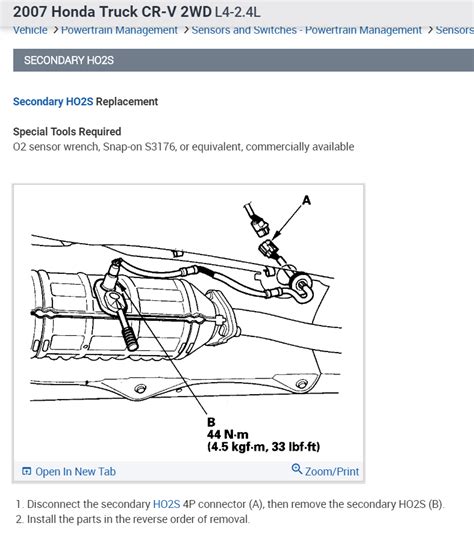 2007 Honda Truck CR-V 2WD L4-2.4L

Vehicle > Powertrain Management > Sensors and Switches - Powertrain Management > Sensors

SECONDARY HO2S

Secondary HO2S Replacement

Special Tools Required
O2 sensor wrench, Snap-on S3176, or equivalent, commercially available

A

B
44 N·m
(4.5 kgf·m, 33 lbf·ft)

Open In New Tab

Zoom/Print

1. Disconnect the secondary HO2S 4P connector (A), then remove the secondary HO2S (B).
2. Install the parts in the reverse order of removal.