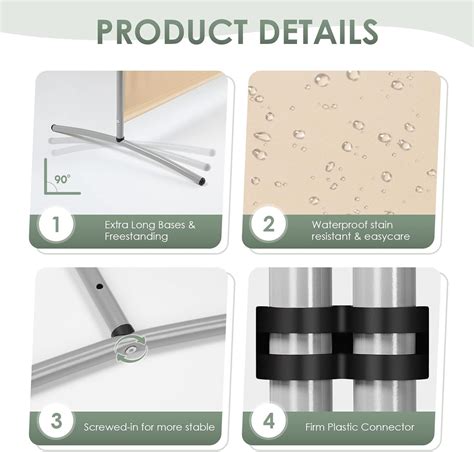 PRODUCT DETAILS

90°

1 Extra Long Bases & Freestanding

2 Waterproof stain resistant & easycare

3 Screwed-in for more stable

4 Firm Plastic Connector