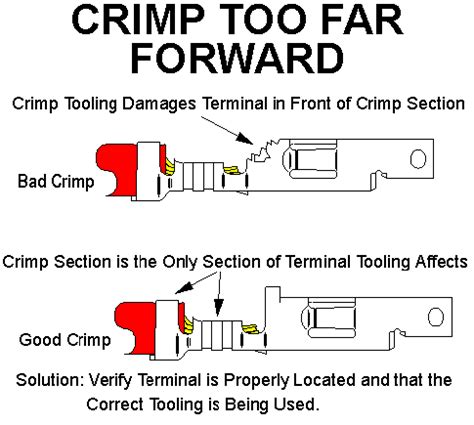 CRIMP TOO FAR FORWARD

Crimp Tooling Damages Terminal in Front of Crimp Section

Bad Crimp

Crimp Section is the Only Section of Terminal Tooling Affects

Good Crimp

Solution: Verify Terminal is Properly Located and that the Correct Tooling is Being Used.