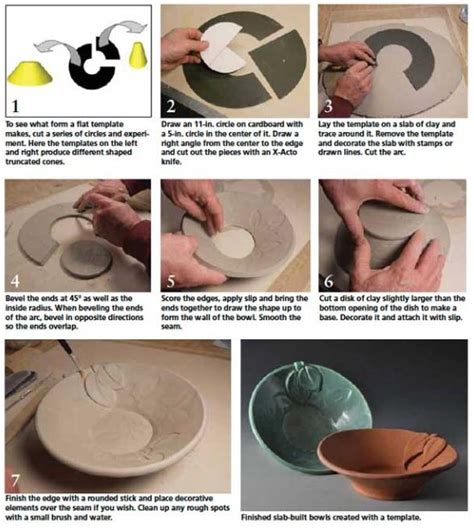 1
To see what form a flat template makes, cut a series of circles and experiment. Here the templates on the left and right produce different shaped truncated cones.

2
Draw an 11-in. circle on cardboard with a 5-in. circle in the center of it. Draw a right angle from the center to the edge and cut out the pieces with an X-Acto knife.

3
Lay the template on a slab of clay and trace around it. Remove the template and decorate the slab with stamps or drawn lines. Cut the arc.

4
Bevel the ends at 45° as well as the inside radius. When beveling the ends of the arc, bevel in opposite directions so the ends overlap.

5
Score the edges, apply slip and bring the ends together to draw the shape up to form the wall of the bowl. Smooth the seam.

6
Cut a disk of clay slightly larger than the bottom opening of the dish to make a base. Decorate it and attach it with slip.

7
Finish the edge with a rounded stick and place decorative elements over the seam if you wish. Clean up any rough spots with a small brush and water.

Finished slab-built bowls created with a template.