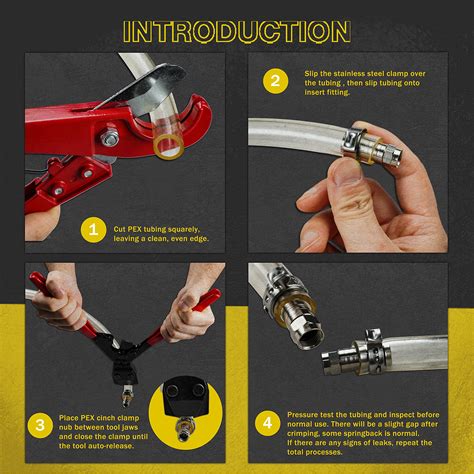 INTRODUCTION

1 Cut PEX tubing squarely, leaving a clean, even edge.

2 Slip the stainless steel clamp over the tubing , then slip tubing onto insert fitting.

3 Place PEX cinch clamp nub between tool jaws and close the clamp until the tool auto-release.

4 Pressure test the tubing and inspect before normal use. There will be a slight gap after crimping, some springback is normal.
If there are any signs of leaks, repeat the total processes.