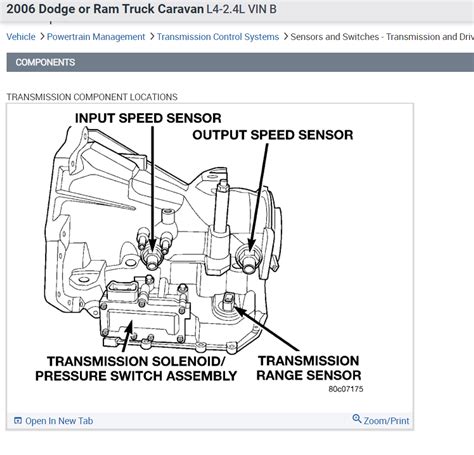 2006 Dodge or Ram Truck Caravan L4-2.4L VIN B

Vehicle > Powertrain Management > Transmission Control Systems > Sensors and Switches - Transmission and Driv

COMPONENTS

TRANSMISSION COMPONENT LOCATIONS

INPUT SPEED SENSOR

OUTPUT SPEED SENSOR

TRANSMISSION SOLENOID/ PRESSURE SWITCH ASSEMBLY

TRANSMISSION RANGE SENSOR

80c07175

Open In New Tab

Zoom/Print