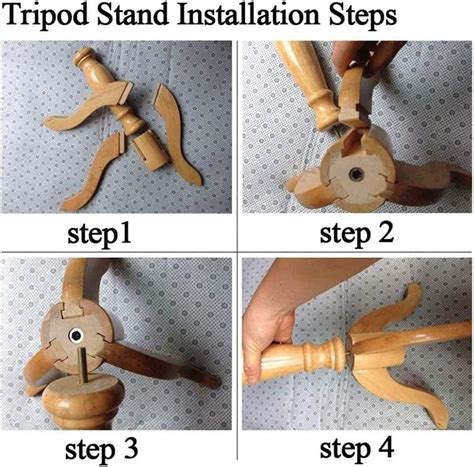 Tripod Stand Installation Steps

step1

step 2

step 3

step 4